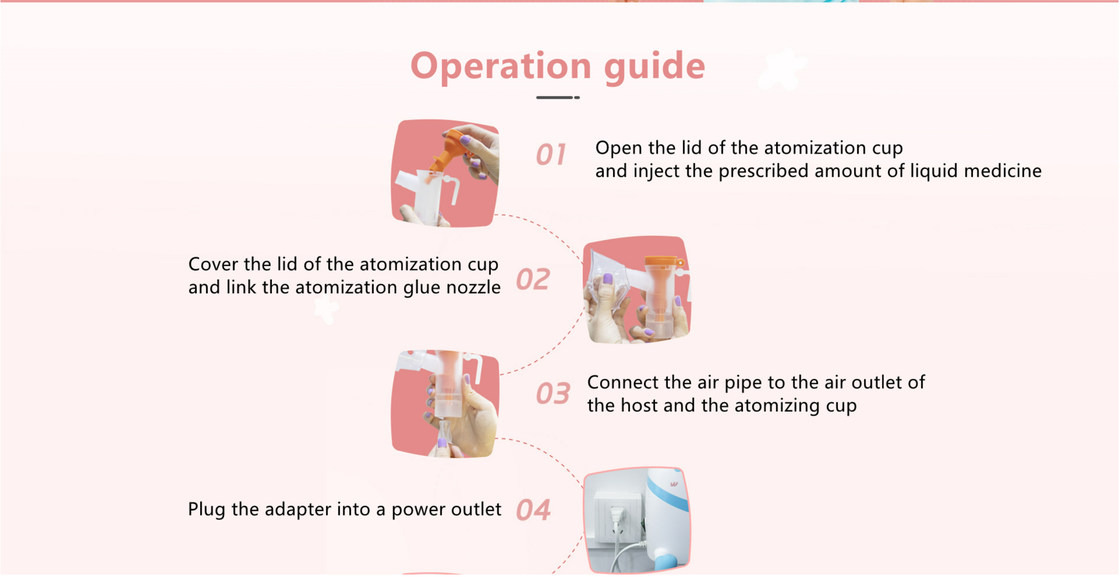 Operation guide

01 Open the lid of the atomization cup and inject the prescribed amount of liquid medicine

Cover the lid of the atomization cup and link the atomization glue nozzle 02

03 Connect the air pipe to the air outlet of the host and the atomizing cup

Plug the adapter into a power outlet 04